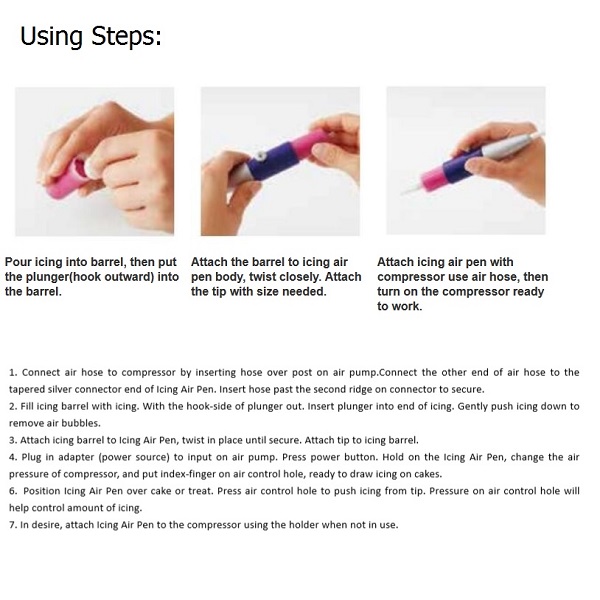 Using Steps:

Pour icing into barrel, then put the plunger(hook outward) into the barrel.

Attach the barrel to icing air pen body, twist closely. Attach the tip with size needed.

Attach icing air pen with compressor use air hose, then turn on the compressor ready to work.

1. Connect air hose to compressor by inserting hose over post on air pump.Connect the other end of air hose to the tapered silver connector end of Icing Air Pen. Insert hose past the second ridge on connector to secure.
2. Fill icing barrel with icing. With the hook-side of plunger out. Insert plunger into end of icing. Gently push icing down to remove air bubbles.
3. Attach icing barrel to Icing Air Pen, twist in place until secure. Attach tip to icing barrel.
4. Plug in adapter (power source) to input on air pump. Press power button. Hold on the Icing Air Pen, change the air pressure of compressor, and put index-finger on air control hole, ready to draw icing on cakes.
6. Position Icing Air Pen over cake or treat. Press air control hole to push icing from tip. Pressure on air control hole will help control amount of icing.
7. In desire, attach Icing Air Pen to the compressor using the holder when not in use.