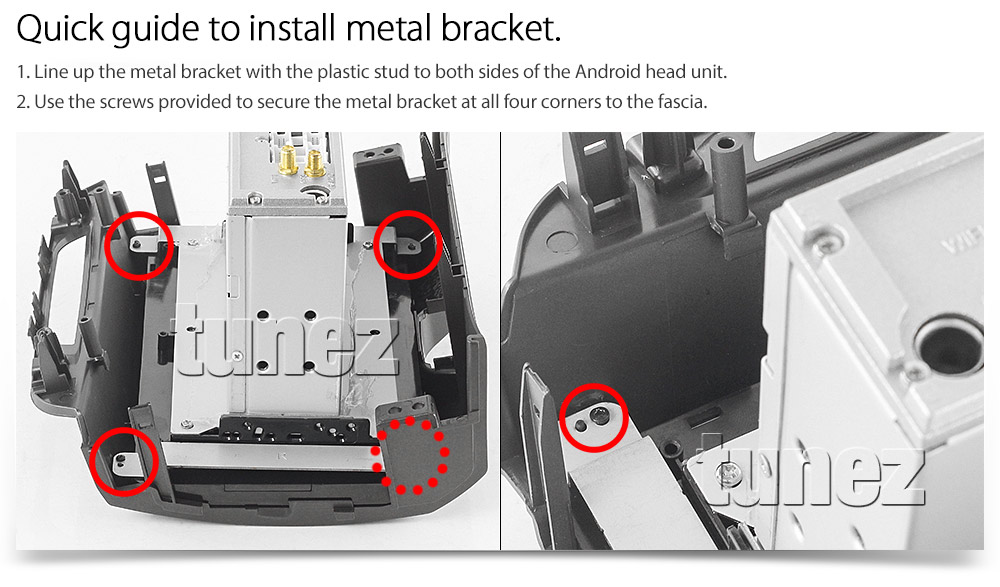 Quick guide to install metal bracket.

1. Line up the metal bracket with the plastic stud to both sides of the Android head unit.

2. Use the screws provided to secure the metal bracket at all four corners to the fascia.

tunez

tunez